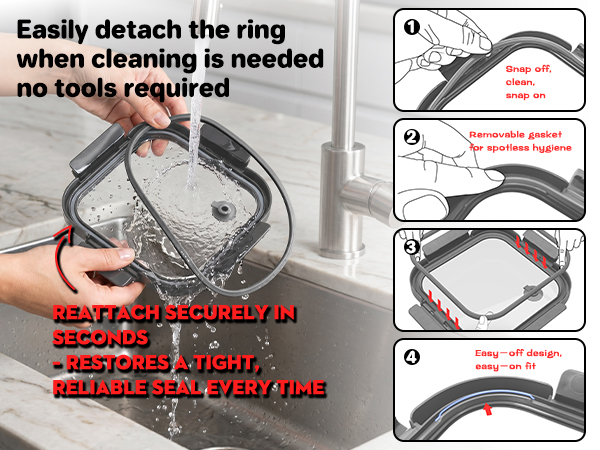 Easily detach the ring when cleaning is needed no tools required

REATTACH SECURELY IN SECONDS
- RESTORES A TIGHT, RELIABLE SEAL EVERY TIME

1
Snap off, clean, snap on

2
Removable gasket for spotless hygiene

3

4
Easy—off design, easy—on fit