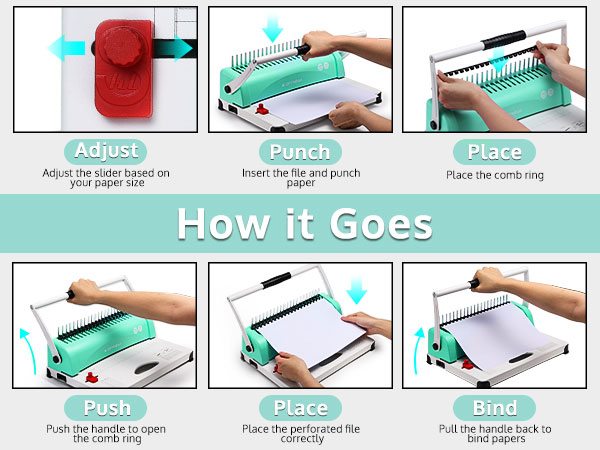 Adjust
Adjust the slider based on your paper size

Punch
Insert the file and punch paper

Place
Place the comb ring

How it Goes

Push
Push the handle to open the comb ring

Place
Place the perforated file correctly

Bind
Pull the handle back to bind papers