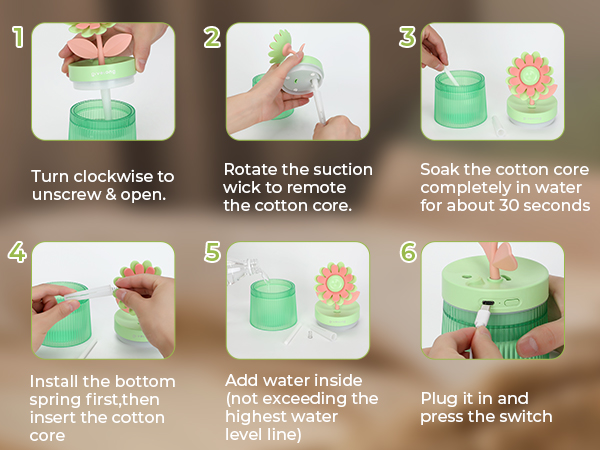 1

Turn clockwise to unscrew & open.

2

Rotate the suction wick to remote the cotton core.

3

Soak the cotton core completely in water for about 30 seconds

4

Install the bottom spring first,then insert the cotton core

5

Add water inside (not exceeding the highest water level line)

6

Plug it in and press the switch