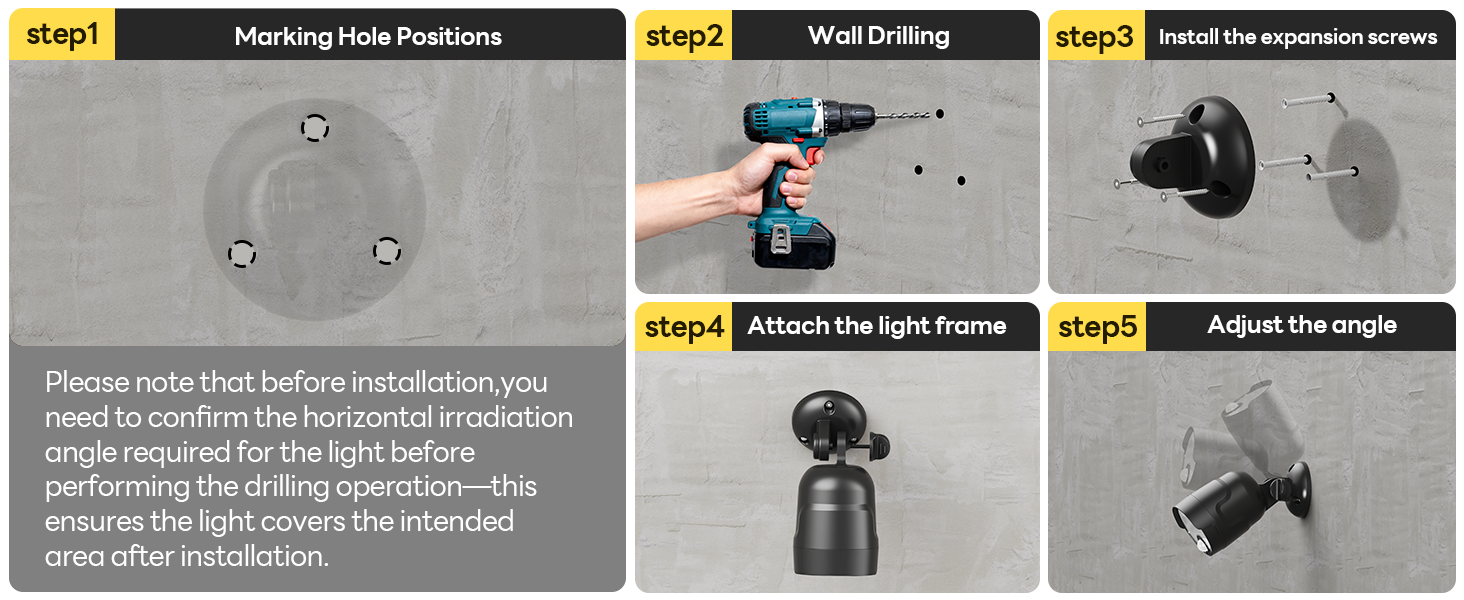 step1 Marking Hole Positions

Please note that before installation,you need to confirm the horizontal irradiation angle required for the light before performing the drilling operation—this ensures the light covers the intended area after installation.

step2 Wall Drilling

step3 Install the expansion screws

step4 Attach the light frame

step5 Adjust the angle