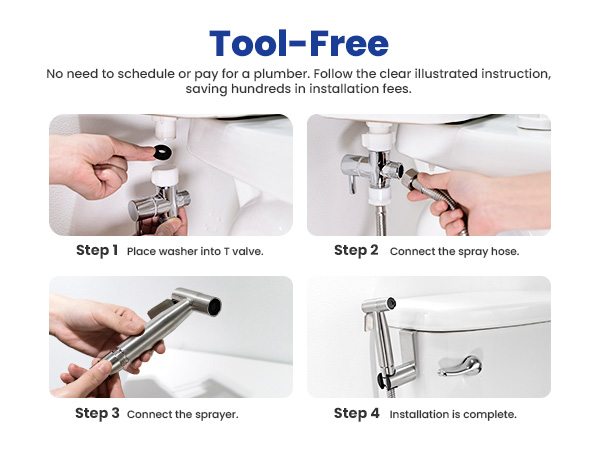 Tool-Free

No need to schedule or pay for a plumber. Follow the clear illustrated instruction, saving hundreds in installation fees.

Step 1 Place washer into T valve.

Step 2 Connect the spray hose.

Step 3 Connect the sprayer.

Step 4 Installation is complete.