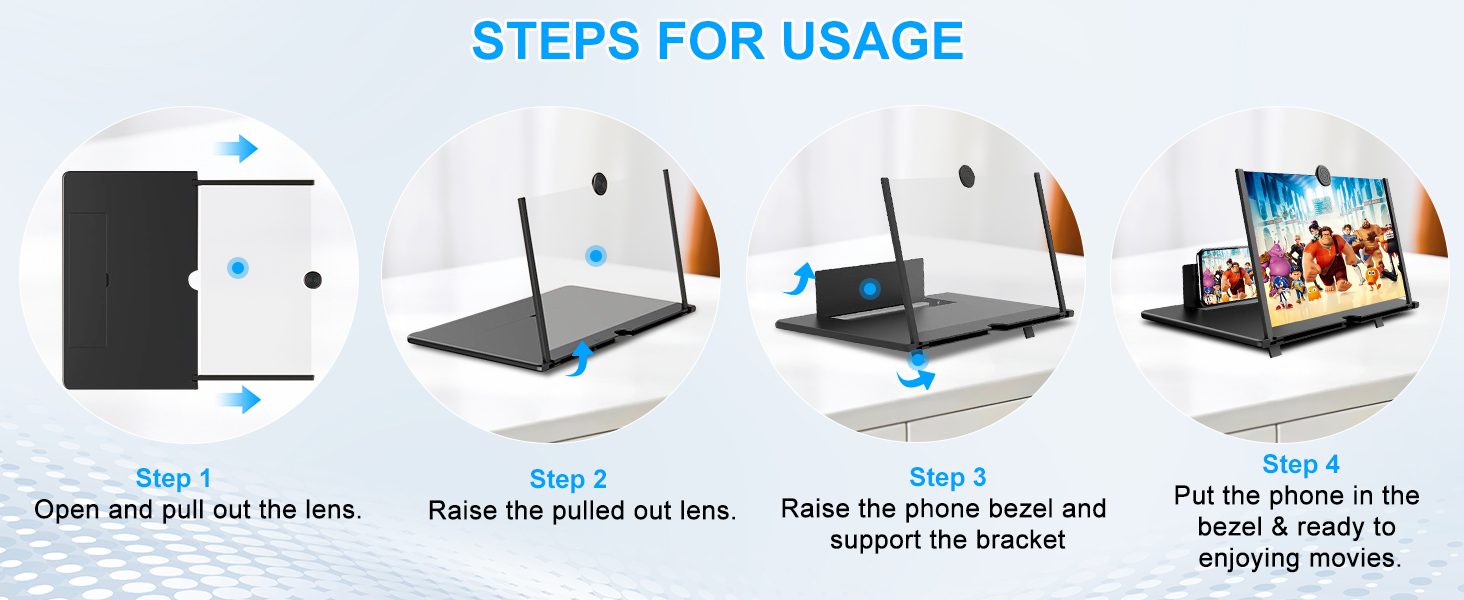 STEPS FOR USAGE

Step 1
Open and pull out the lens.

Step 2
Raise the pulled out lens.

Step 3
Raise the phone bezel and support the bracket

Step 4
Put the phone in the bezel & ready to enjoying movies.