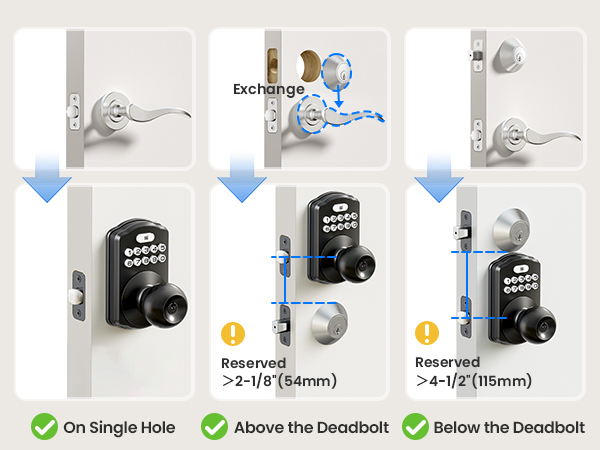 Exchange

Reserved
>2-1/8"(54mm)

Reserved
>4-1/2"(115mm)

On Single Hole

Above the Deadbolt

Below the Deadbolt