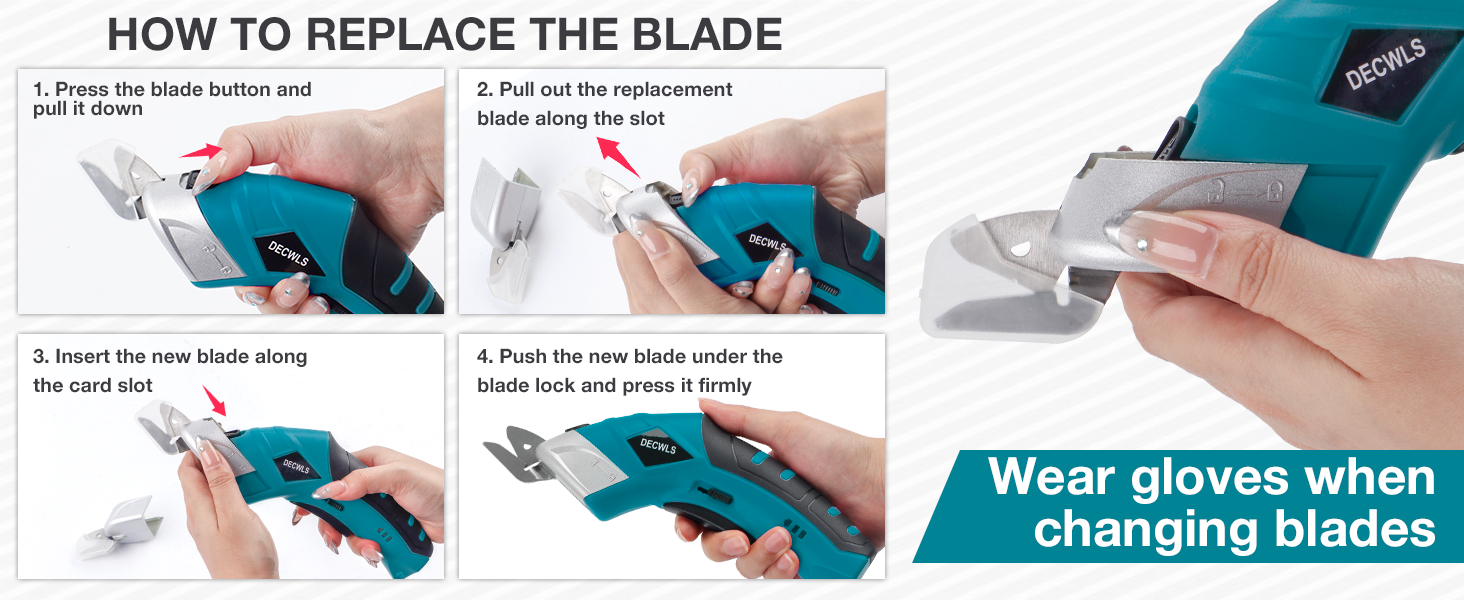 HOW TO REPLACE THE BLADE

1. Press the blade button and pull it down

DECWLS

2. Pull out the replacement blade along the slot

DECWLS

3. Insert the new blade along the card slot

DECWLS

4. Push the new blade under the blade lock and press it firmly

DECWLS

DECWLS

Wear gloves when changing blades