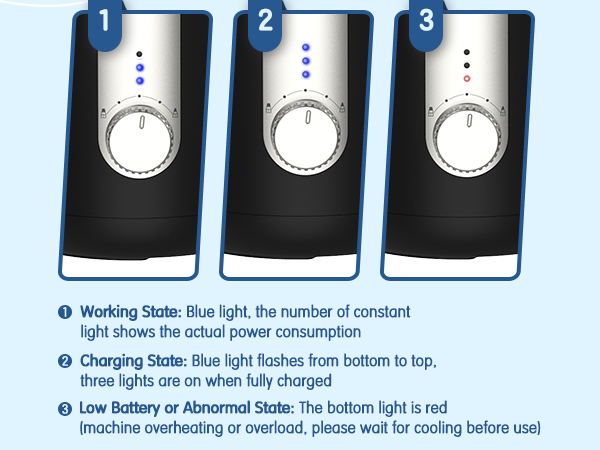 1

2

3

❶ Working State: Blue light, the number of constant light shows the actual power consumption

❷ Charging State: Blue light flashes from bottom to top, three lights are on when fully charged

❸ Low Battery or Abnormal State: The bottom light is red (machine overheating or overload, please wait for cooling before use)