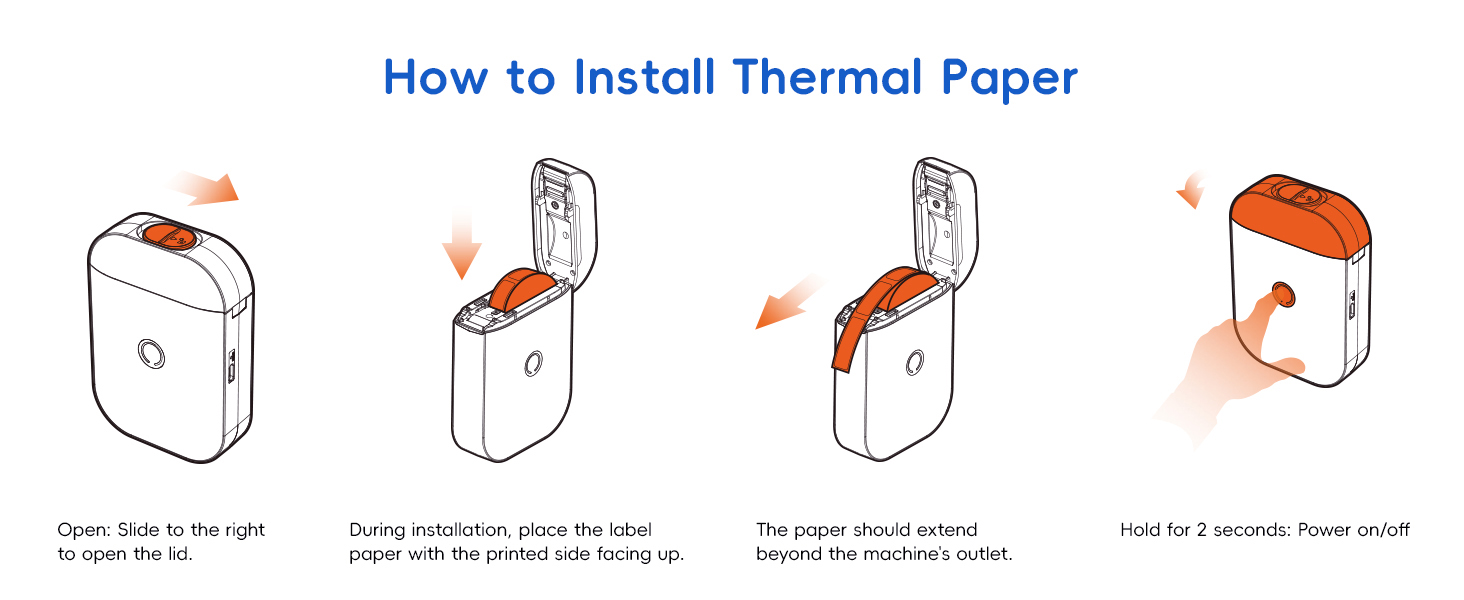 How to Install Thermal Paper

Open: Slide to the right to open the lid.

During installation, place the label paper with the printed side facing up.

The paper should extend beyond the machine's outlet.

Hold for 2 seconds: Power on/off