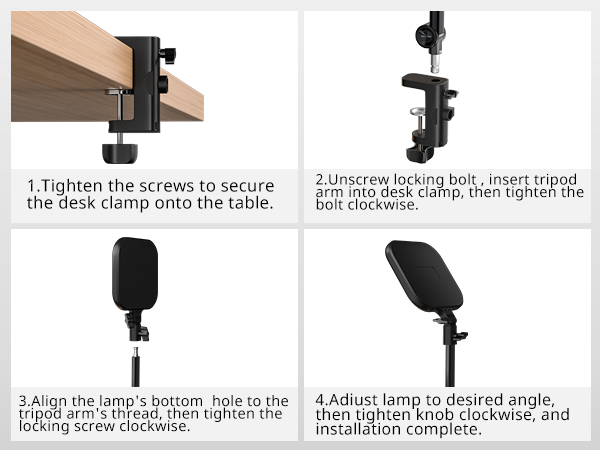 1.Tighten the screws to secure the desk clamp onto the table.

2.Unscrew locking bolt , insert tripod arm into desk clamp, then tighten the bolt clockwise.

3.Align the lamp's bottom  hole to the tripod arm's thread, then tighten the locking screw clockwise.

4.Adiust lamp to desired angle, then tighten knob clockwise, and installation complete.