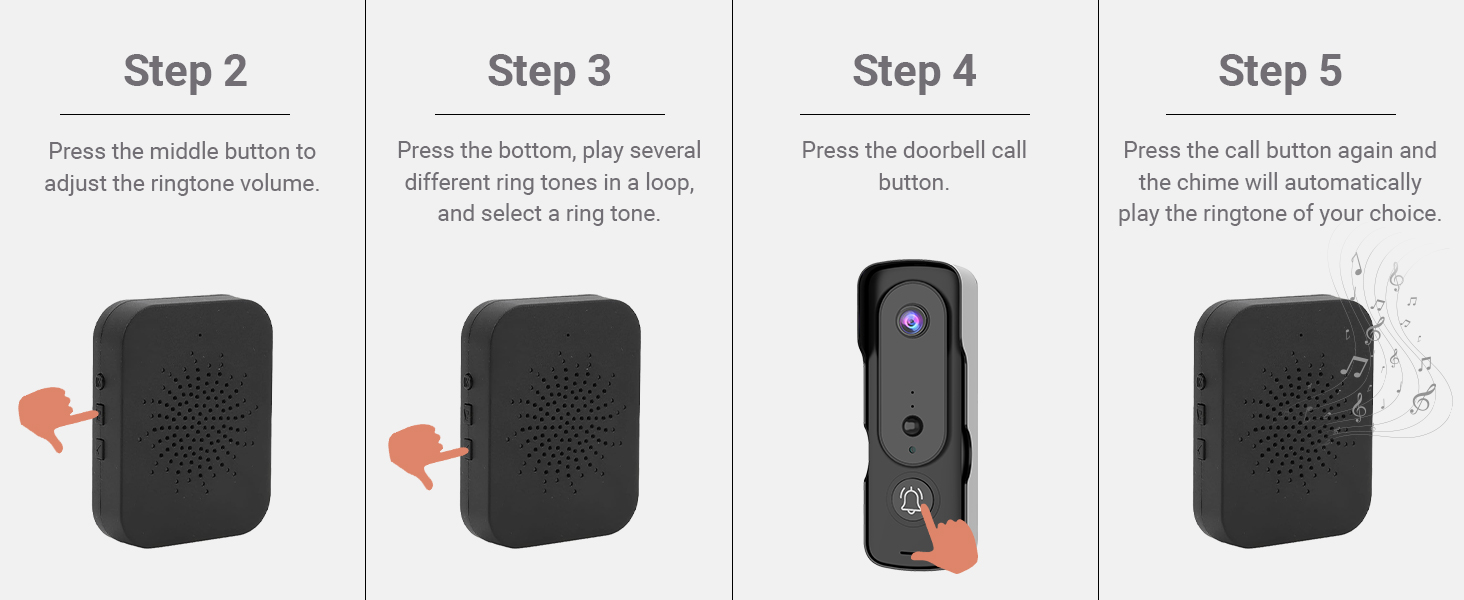 Step 2

Press the middle button to adjust the ringtone volume.

Step 3

Press the bottom, play several different ring tones in a loop, and select a ring tone.

Step 4

Press the doorbell call button.

Step 5

Press the call button again and the chime will automatically play the ringtone of your choice.