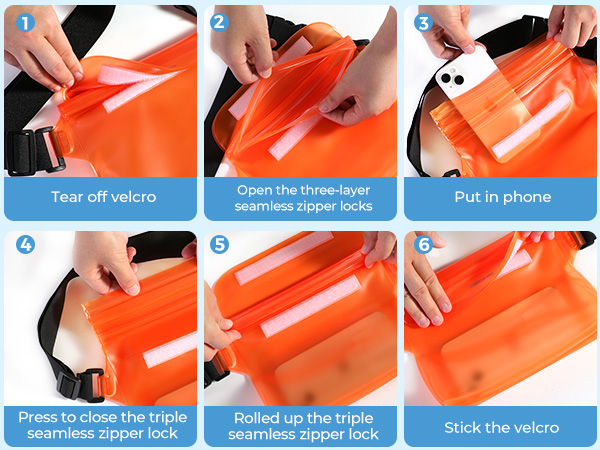 1
Tear off velcro

2
Open the three-layer seamless zipper locks

3
Put in phone

4
Press to close the triple seamless zipper lock

5
Rolled up the triple seamless zipper lock

6
Stick the velcro