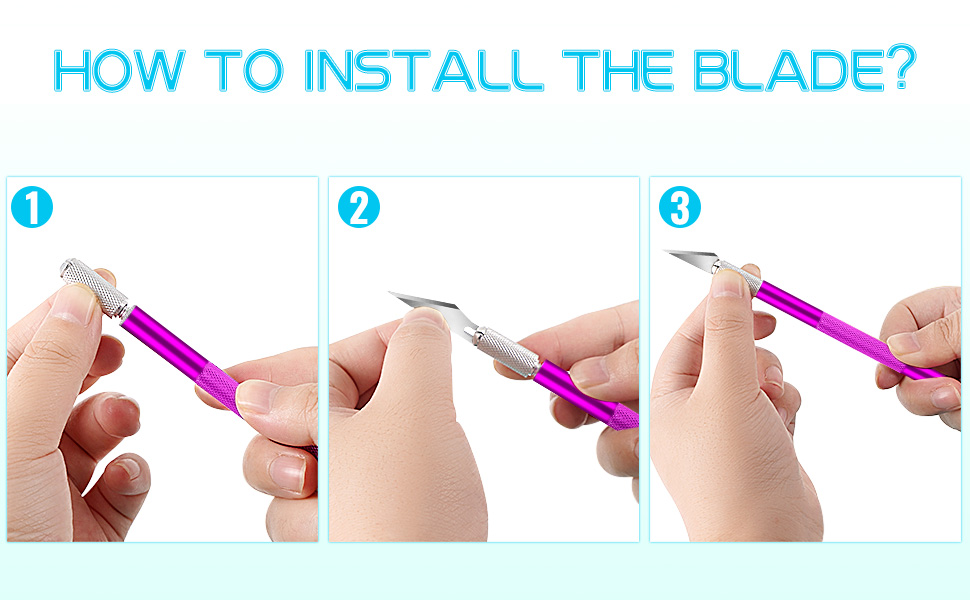 HOW TO INSTALL THE BLADE?

1

2

3