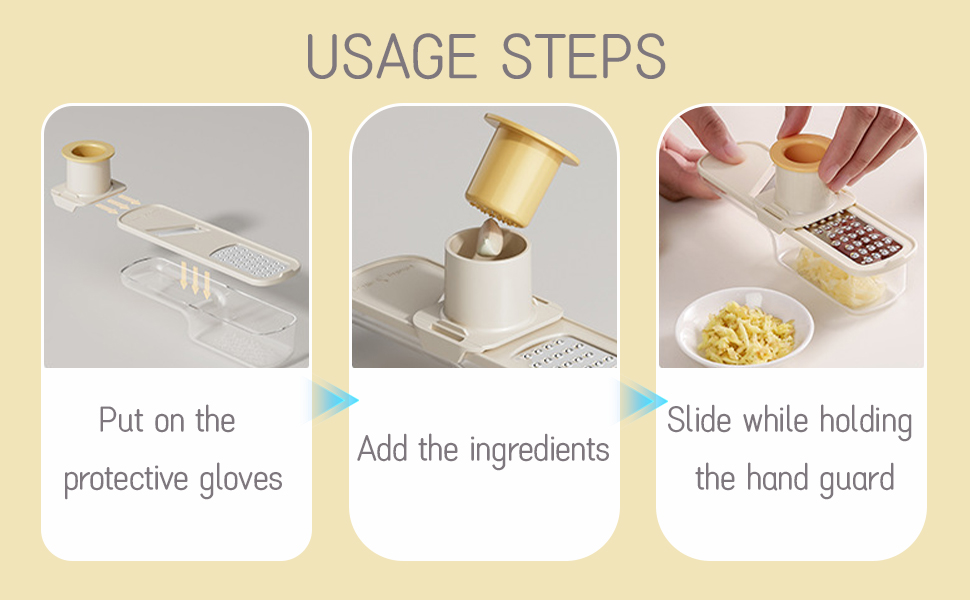 USAGE STEPS

Put on the protective gloves

Add the ingredients

Slide while holding the hand guard