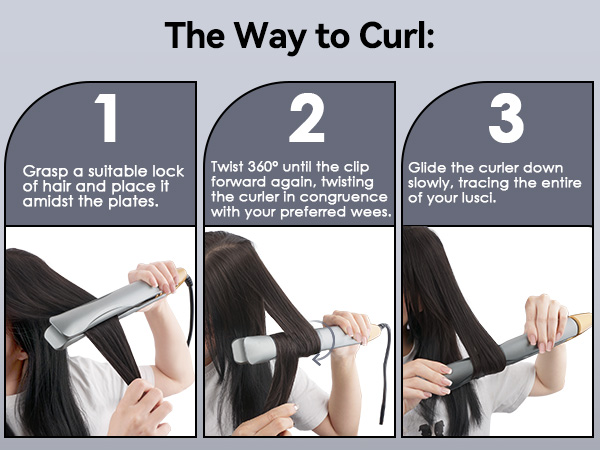 The Way to Curl:

1

Grasp a suitable lock of hair and place it amidst the plates.

2

Twist 360° until the clip forward again, twisting the curler in congruence with your preferred wees.

3

Glide the curler down slowly, tracing the entire of your lusci.