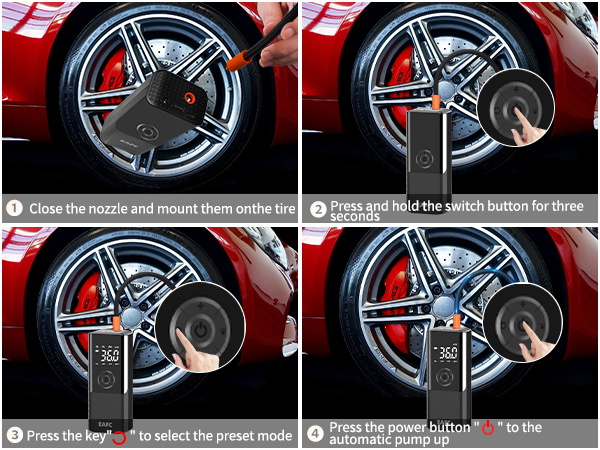 EAFC

1 Close the nozzle and mount them onthe tire

2 Press and hold the switch button for three seconds

36.0

EAFC

3 Press the key " " to select the preset mode

36.0

4 Press the power button " " to the automatic pump up