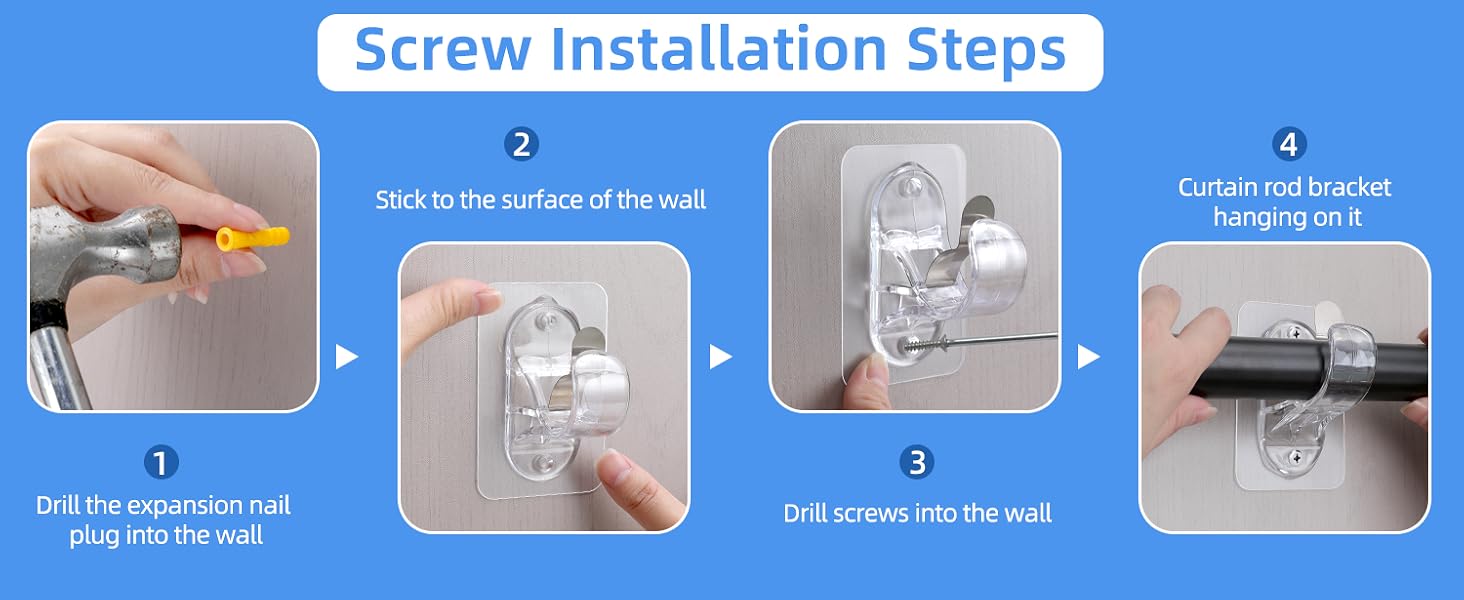 Screw Installation Steps

1
Drill the expansion nail plug into the wall

2
Stick to the surface of the wall

3
Drill screws into the wall

4
Curtain rod bracket hanging on it