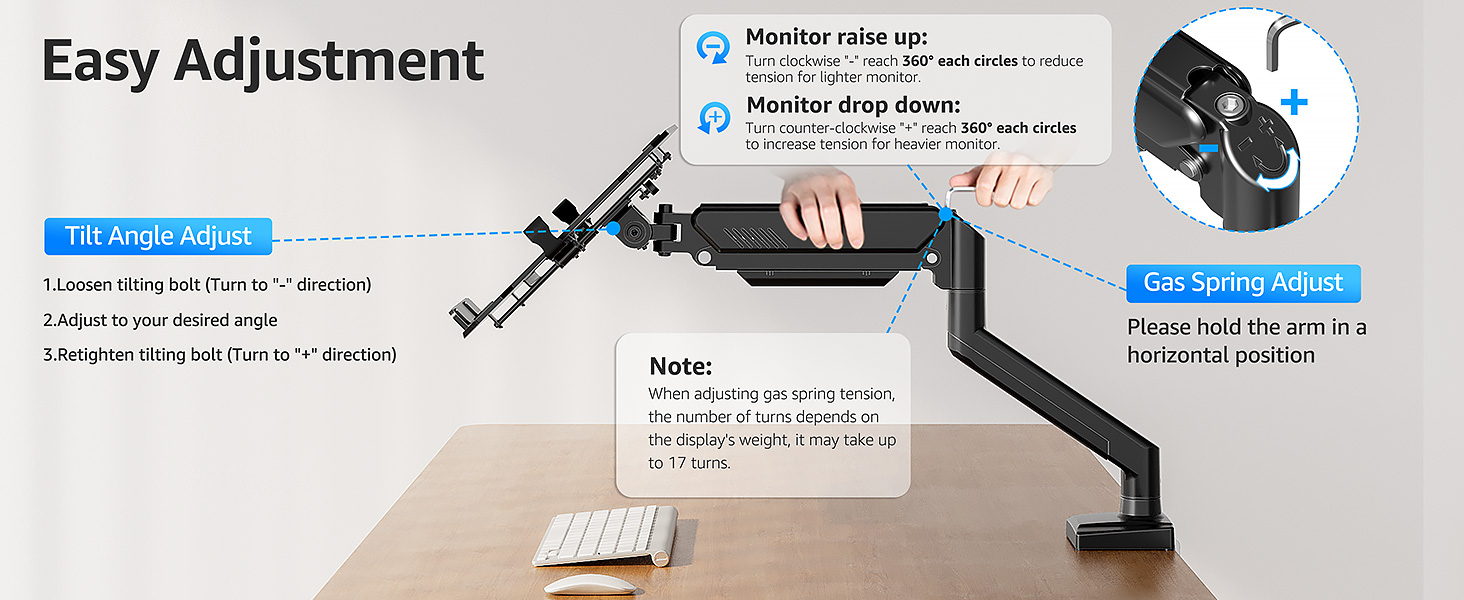 Easy Adjustment

Monitor raise up:
Turn clockwise "-" reach 360° each circles to reduce tension for lighter monitor.

Monitor drop down:
Turn counter-clockwise "+" reach 360° each circles to increase tension for heavier monitor.

+

-

Tilt Angle Adjust

1.Loosen tilting bolt (Turn to "-" direction)

2.Adjust to your desired angle

3.Retighten tilting bolt (Turn to "+" direction)

Gas Spring Adjust

Please hold the arm in a horizontal position

Note:
When adjusting gas spring tension, the number of turns depends on the display's weight, it may take up to 17 turns.