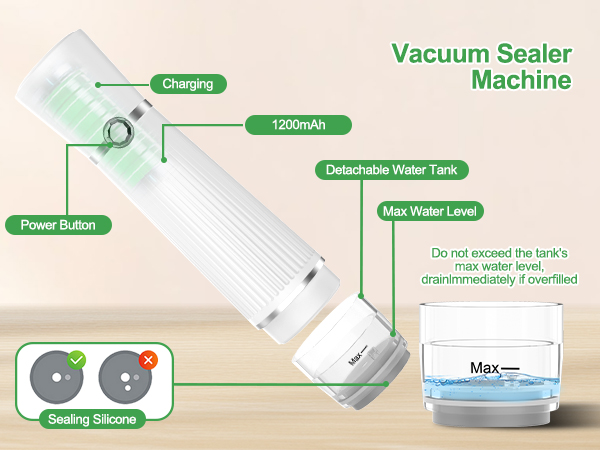 Vacuum Sealer Machine

Charging

1200mAh

Detachable Water Tank

Max Water Level

Power Button

Do not exceed the tank's max water level, drainImmediately if overfilled

Max

Max

Sealing Silicone