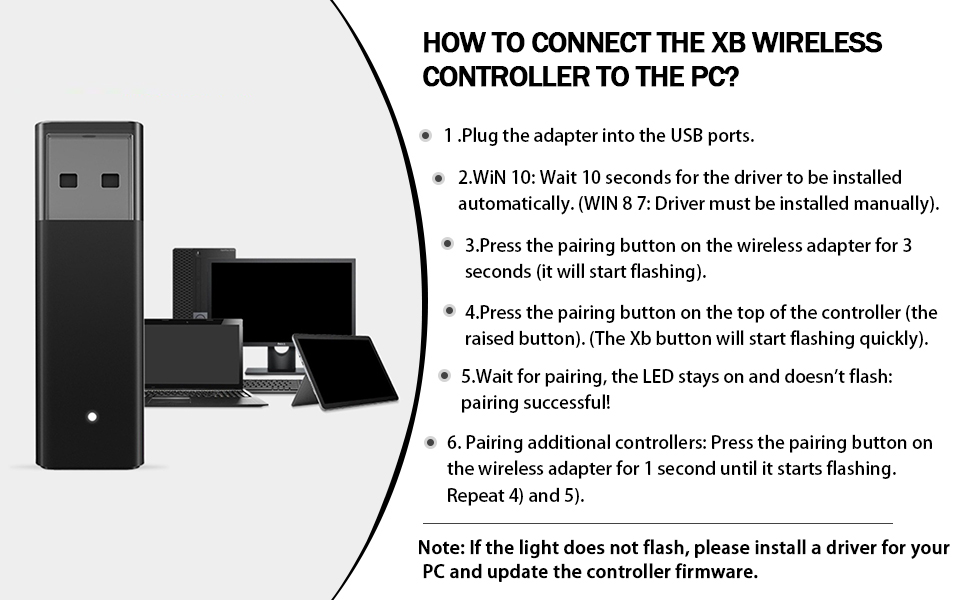 HOW TO CONNECT THE XB WIRELESS CONTROLLER TO THE PC?

1 .Plug the adapter into the USB ports.

2.WiN 10: Wait 10 seconds for the driver to be installed automatically. (WIN 8 7: Driver must be installed manually).

3.Press the pairing button on the wireless adapter for 3 seconds (it will start flashing).

4.Press the pairing button on the top of the controller (the raised button). (The Xb button will start flashing quickly).

5.Wait for pairing, the LED stays on and doesn't flash: pairing successful!

6. Pairing additional controllers: Press the pairing button on the wireless adapter for 1 second until it starts flashing. Repeat 4) and 5).

Note: If the light does not flash, please install a driver for your PC and update the controller firmware.