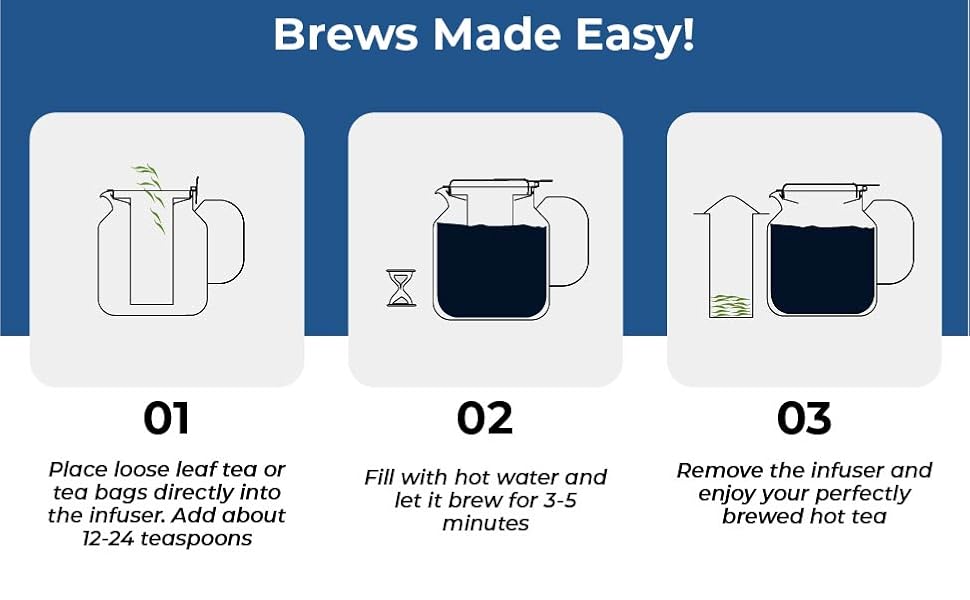 Brews Made Easy!

01

Place loose leaf tea or tea bags directly into the infuser. Add about 12-24 teaspoons

02

Fill with hot water and let it brew for 3-5 minutes

03

Remove the infuser and enjoy your perfectly brewed hot tea