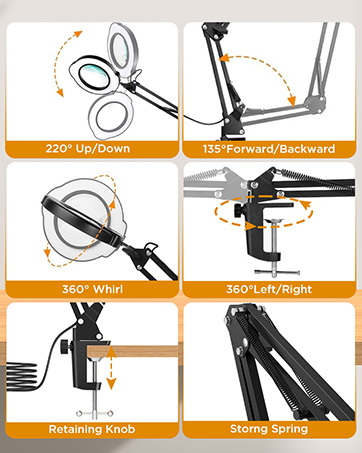 220° Up/Down

135°Forward/Backward

360° Whirl

360°Left/Right

Retaining Knob

Storng Spring