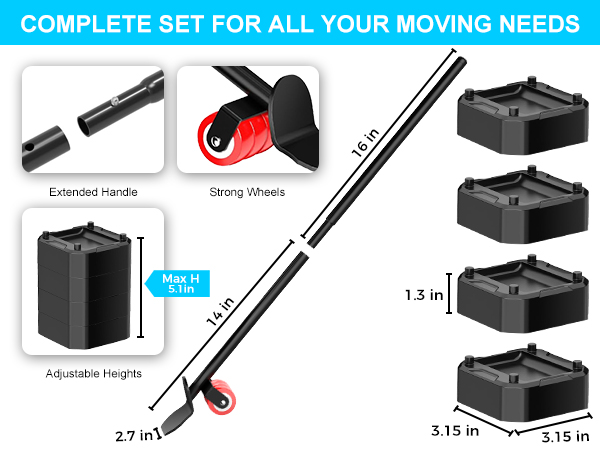 COMPLETE SET FOR ALL YOUR MOVING NEEDS

Extended Handle

Strong Wheels

Max H
5.1in

Adjustable Heights

16 in

14 in

2.7 in

1.3 in

3.15 in

3.15 in