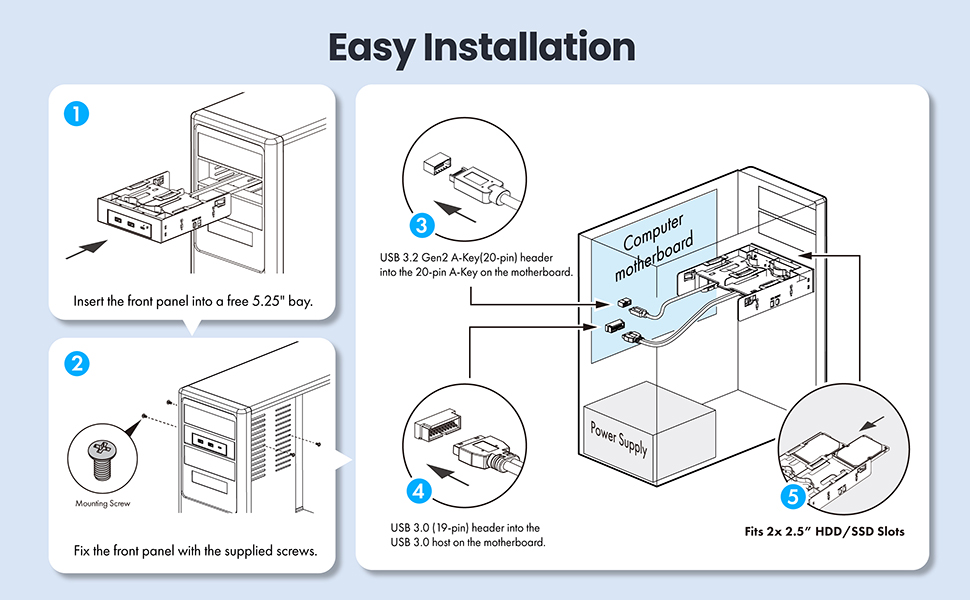 Easy Installation

1

Insert the front panel into a free 5.25" bay.

2

Mounting Screw

Fix the front panel with the supplied screws.

3

USB 3.2 Gen2 A-Key(20-pin) header into the 20-pin A-Key on the motherboard.

Computer motherboard

Power Supply

4

USB 3.0 (19-pin) header into the USB 3.0 host on the motherboard.

5

Fits 2x 2.5" HDD/SSD Slots