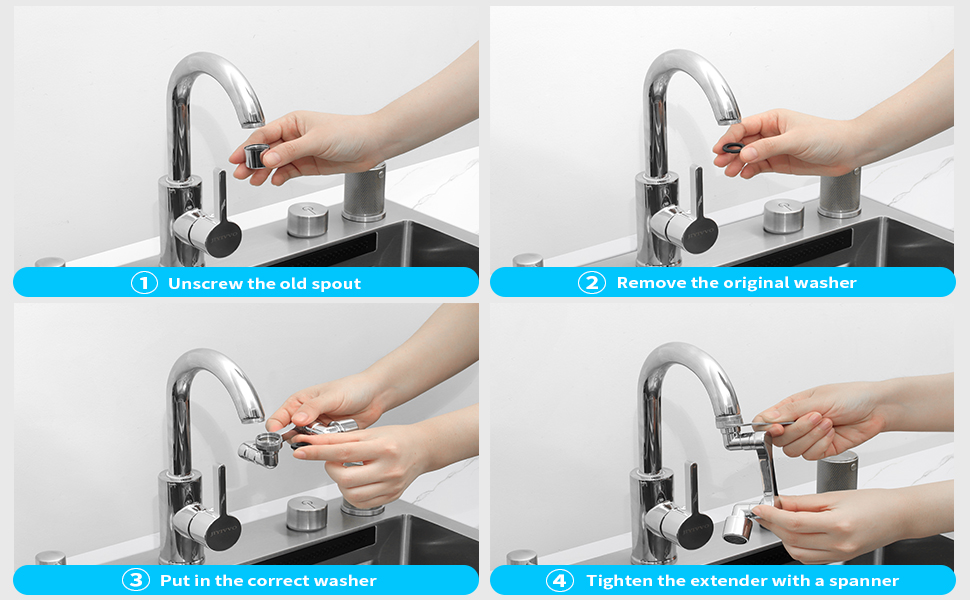 1 Unscrew the old spout

2 Remove the original washer

3 Put in the correct washer

4 Tighten the extender with a spanner