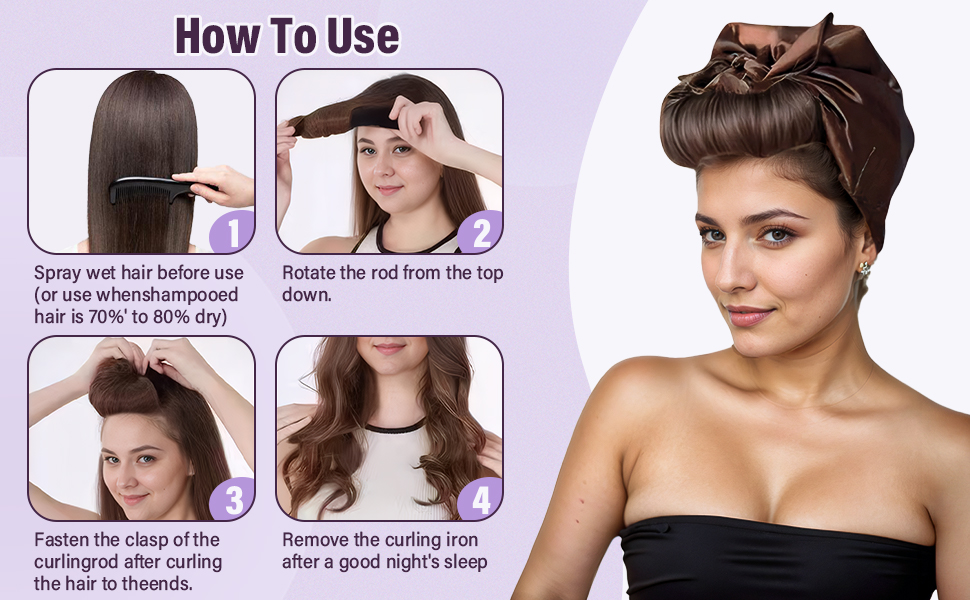 How To Use

1

Spray wet hair before use (or use whenshampooed hair is 70%' to 80% dry)

2

Rotate the rod from the top down.

3

Fasten the clasp of the curlingrod after curling the hair to theends.

4

Remove the curling iron after a good night's sleep