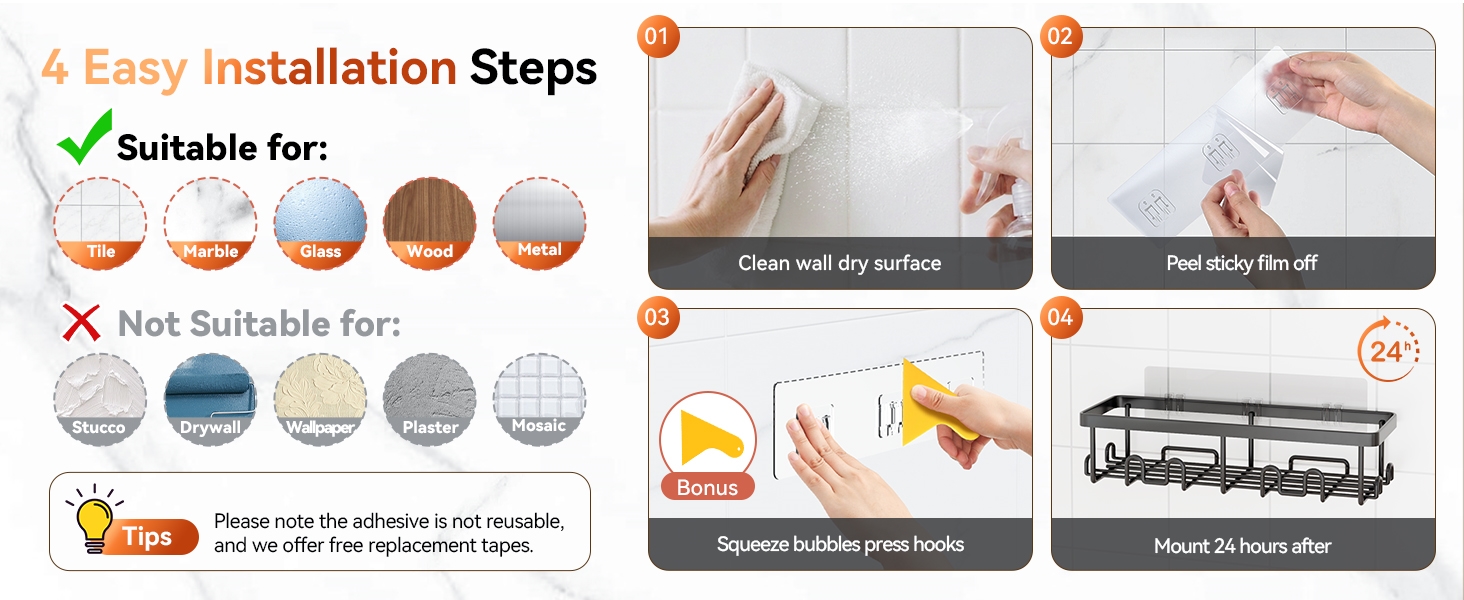 4 Easy Installation Steps

Suitable for:

Tile Marble Glass Wood Metal

Not Suitable for:

Stucco Drywall Wallpaper Plaster Mosaic

Tips

Please note the adhesive is not reusable, and we offer free replacement tapes.

01

Clean wall dry surface

02

Peel sticky film off

03

Bonus

Squeeze bubbles press hooks

04

24h

Mount 24 hours after