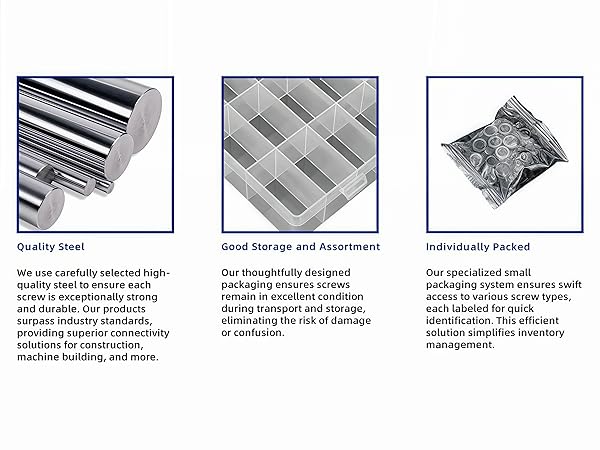 Quality Steel

We use carefully selected high-quality steel to ensure each screw is exceptionally strong and durable. Our products surpass industry standards, providing superior connectivity solutions for construction, machine building, and more.

Good Storage and Assortment

Our thoughtfully designed packaging ensures screws remain in excellent condition during transport and storage, eliminating the risk of damage or confusion.

Individually Packed

Our specialized small packaging system ensures swift access to various screw types, each labeled for quick identification. This efficient solution simplifies inventory management.