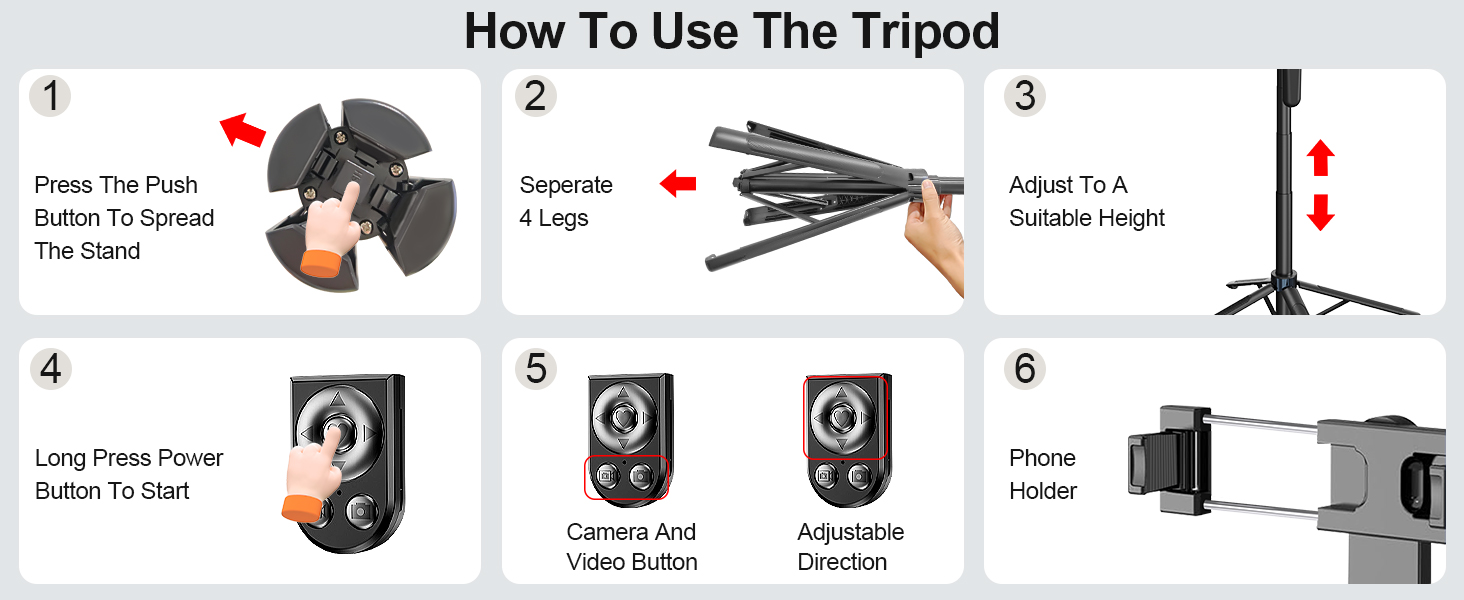 How To Use The Tripod

1

Press The Push Button To Spread The Stand

2

Seperate 4 Legs

3

Adjust To A Suitable Height

4

Long Press Power Button To Start

5

Camera And Video Button

Adjustable Direction

6

Phone Holder