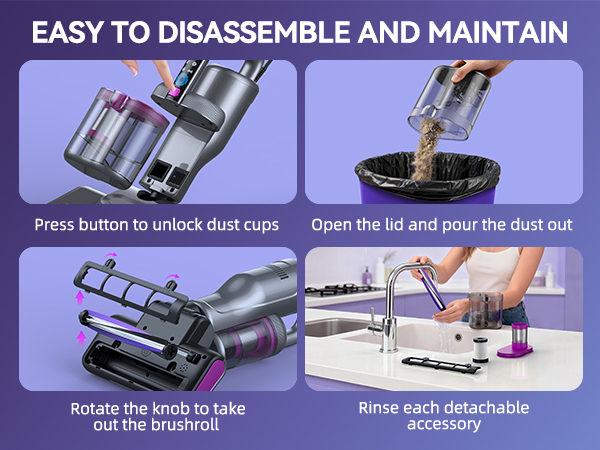 EASY TO DISASSEMBLE AND MAINTAIN

Press button to unlock dust cups

Open the lid and pour the dust out

Rotate the knob to take out the brushroll

Rinse each detachable accessory