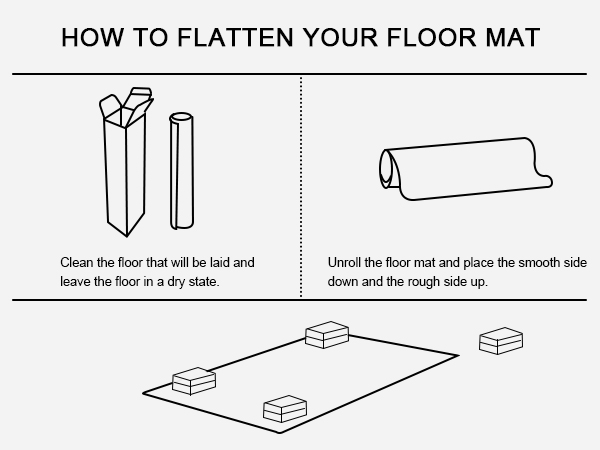 HOW TO FLATTEN YOUR FLOOR MAT

Clean the floor that will be laid and leave the floor in a dry state.

Unroll the floor mat and place the smooth side down and the rough side up.