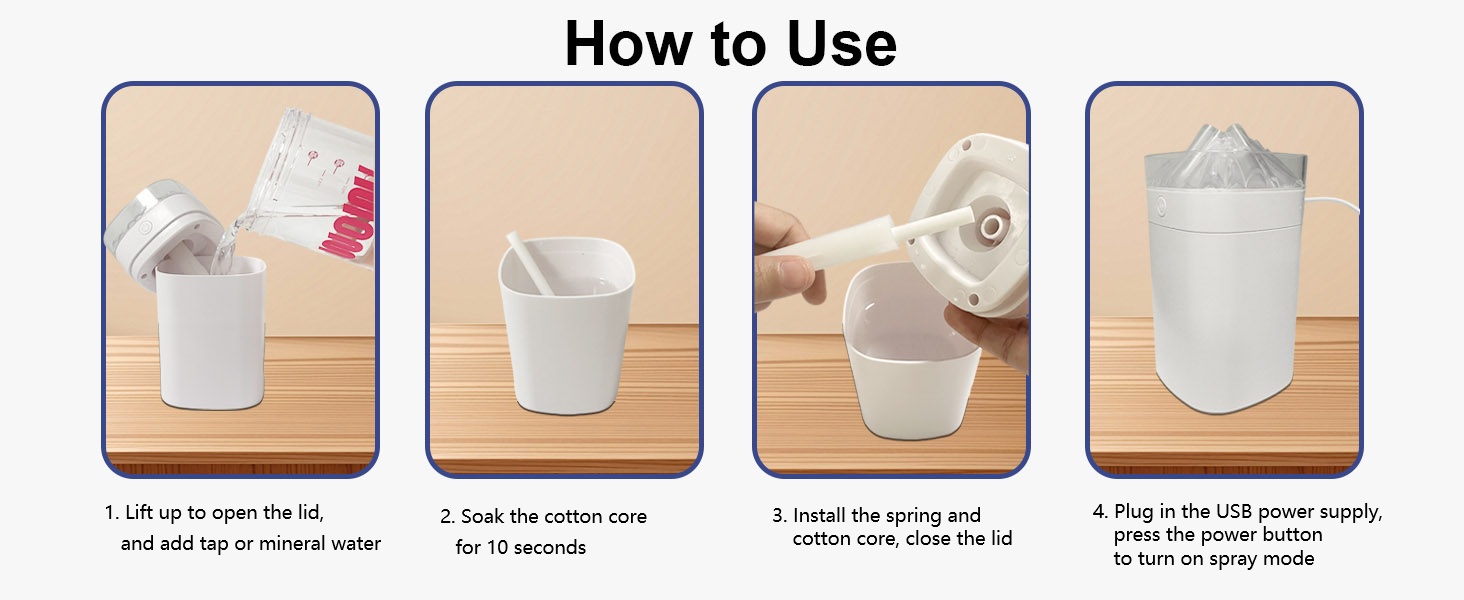 How to Use

1. Lift up to open the lid, and add tap or mineral water

2. Soak the cotton core for 10 seconds

3. Install the spring and cotton core, close the lid

4. Plug in the USB power supply, press the power button to turn on spray mode