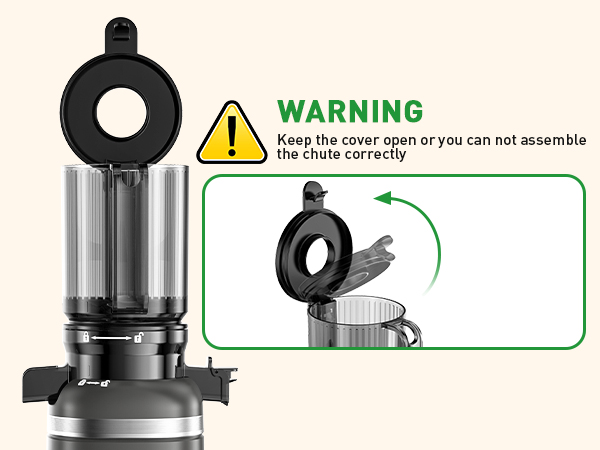 WARNING

Keep the cover open or you can not assemble the chute correctly