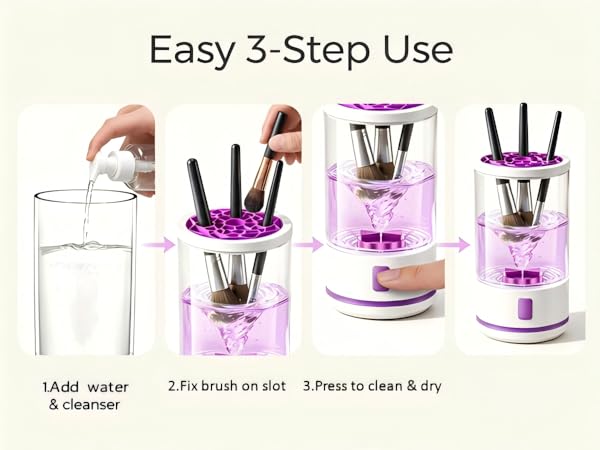 Easy 3-Step Use

1.Add water & cleanser

2.Fix brush on slot

3.Press to clean & dry