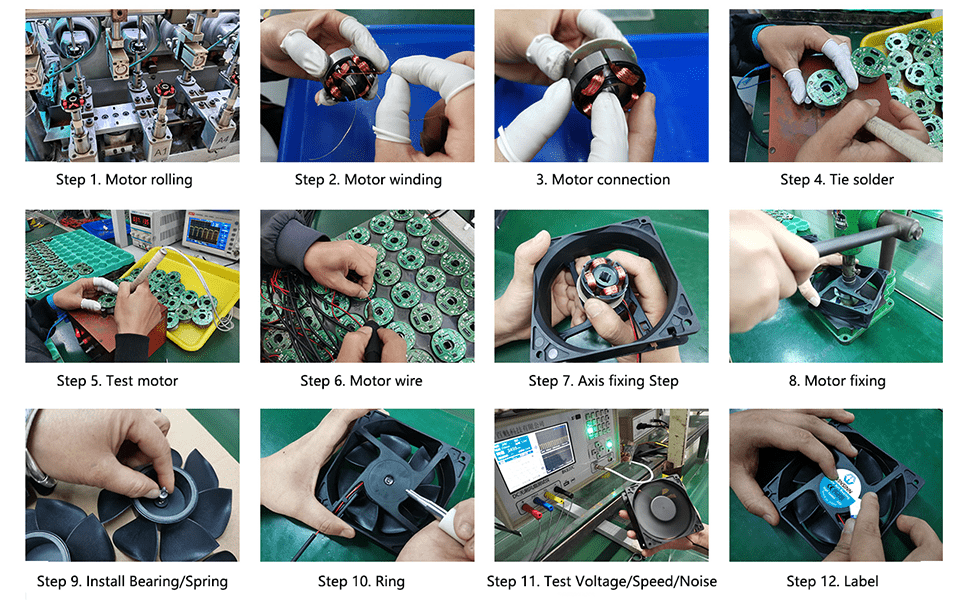 Step 1. Motor rolling

Step 2. Motor winding

3. Motor connection

Step 4. Tie solder

Step 5. Test motor

Step 6. Motor wire

Step 7. Axis fixing Step

8. Motor fixing

Step 9. Install Bearing/Spring

Step 10. Ring

Step 11. Test Voltage/Speed/Noise

Step 12. Label