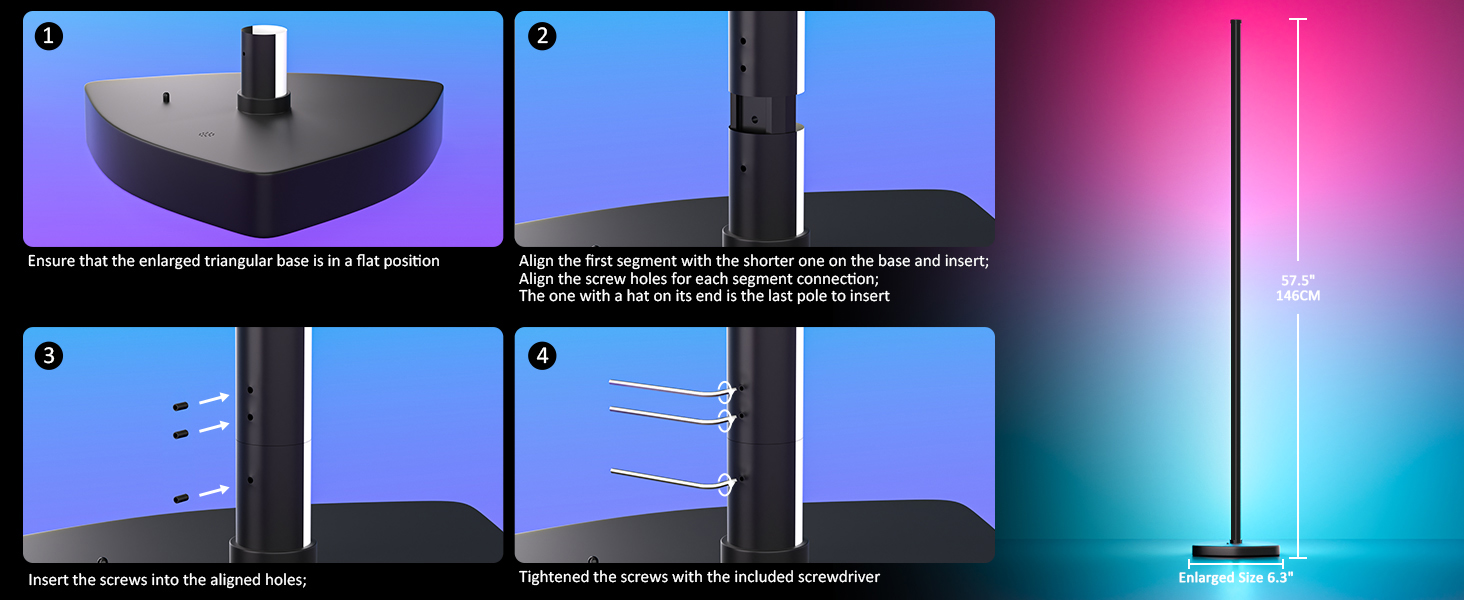 1

Ensure that the enlarged triangular base is in a flat position

2

Align the first segment with the shorter one on the base and insert;
Align the screw holes for each segment connection;
The one with a hat on its end is the last pole to insert

3

Insert the screws into the aligned holes;

4

Tightened the screws with the included screwdriver

57.5"
146CM

Enlarged Size 6.3"