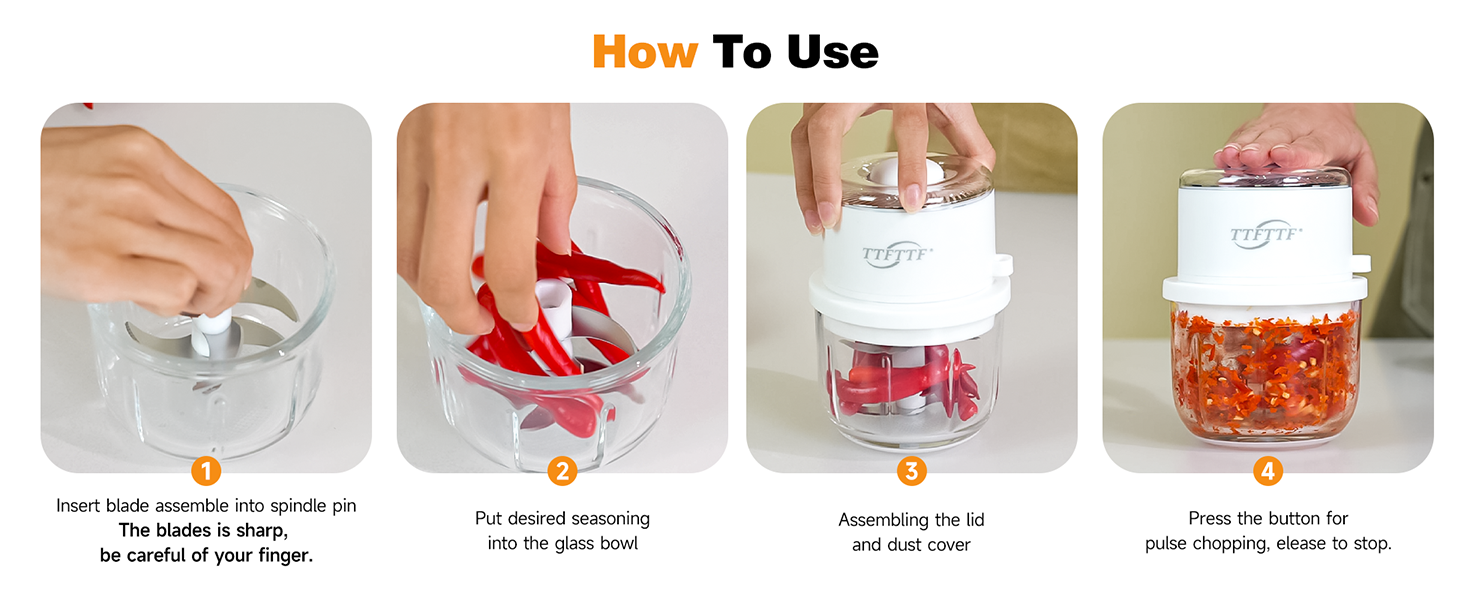 How To Use

TTFTTF

TTFTTF

1

Insert blade assemble into spindle pin
The blades is sharp, be careful of your finger.

2

Put desired seasoning into the glass bowl

3

Assembling the lid and dust cover

4

Press the button for pulse chopping, elease to stop.