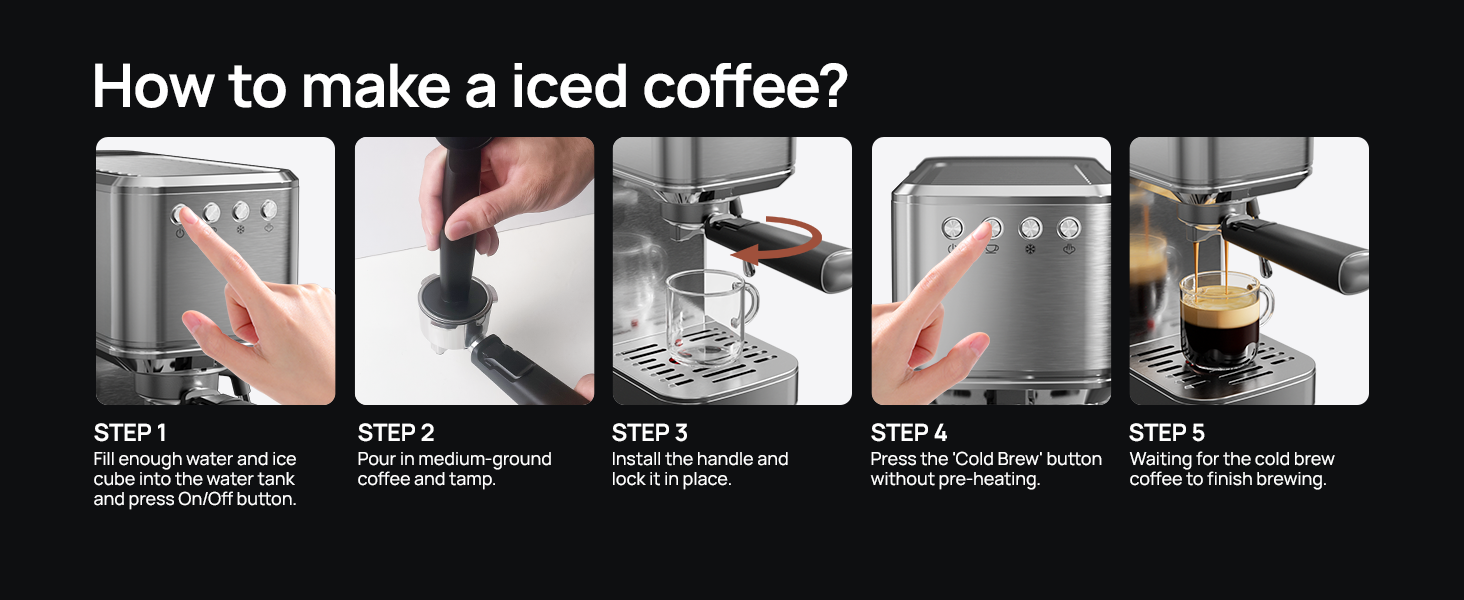 How to make a iced coffee?

STEP 1
Fill enough water and ice cube into the water tank and press On/Off button.

STEP 2
Pour in medium-ground coffee and tamp.

STEP 3
Install the handle and lock it in place.

STEP 4
Press the 'Cold Brew' button without pre-heating.

STEP 5
Waiting for the cold brew coffee to finish brewing.