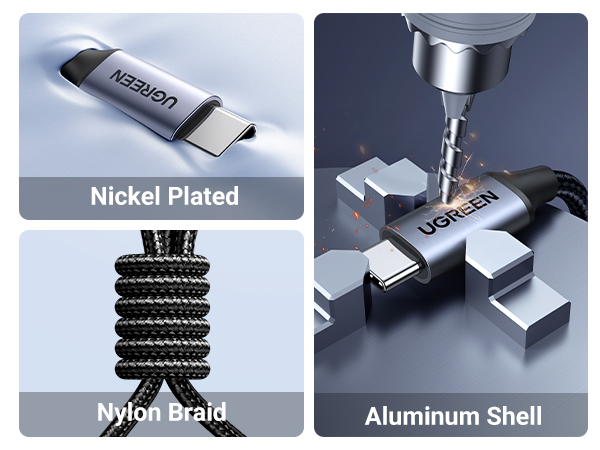 UGREEN

Nickel Plated

Nylon Braid

UGREEN

Aluminum Shell