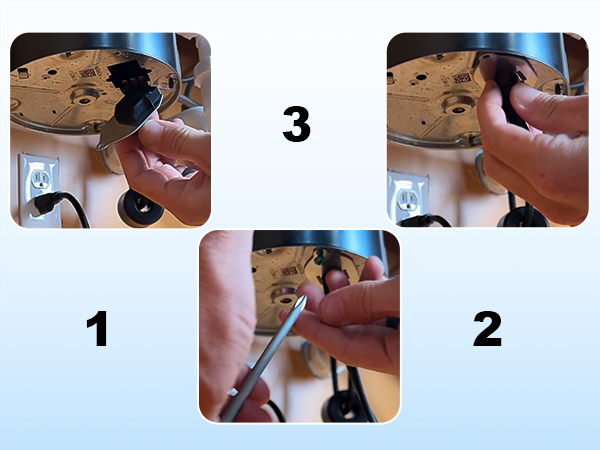 3

1

2