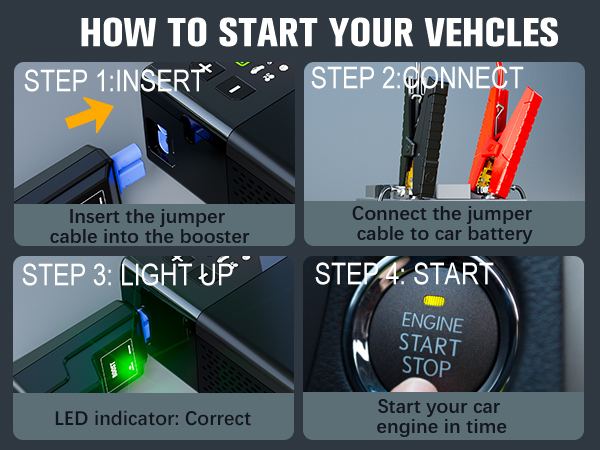 HOW TO START YOUR VEHCLES

STEP 1:INSERT

Insert the jumper cable into the booster

STEP 2:CONNECT

Connect the jumper cable to car battery

STEP 3: LIGHT UP

LED indicator: Correct

STEP 4: START

ENGINE START STOP

Start your car engine in time