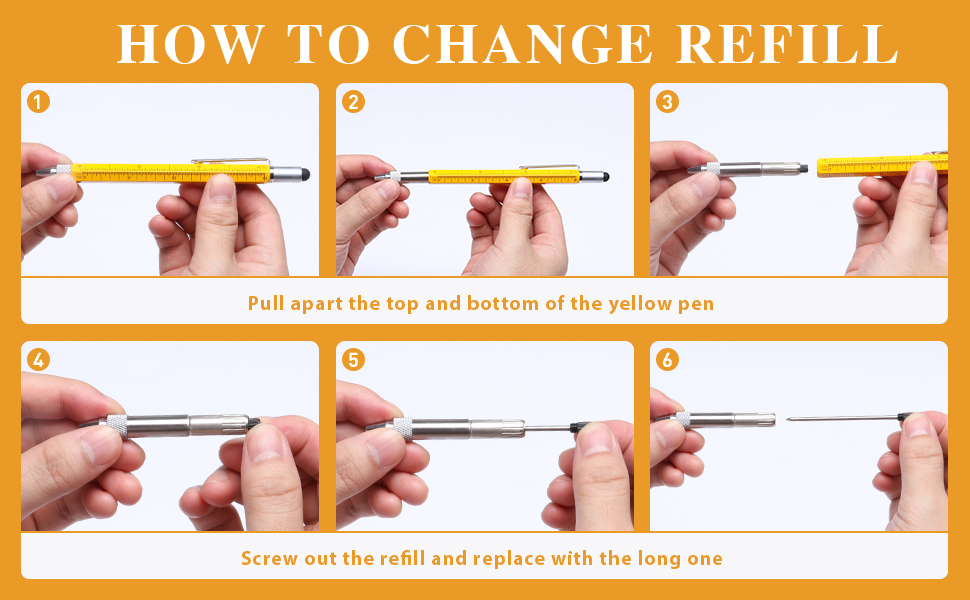 HOW TO CHANGE REFILL

1

2

3

Pull apart the top and bottom of the yellow pen

4

5

6

Screw out the refill and replace with the long one