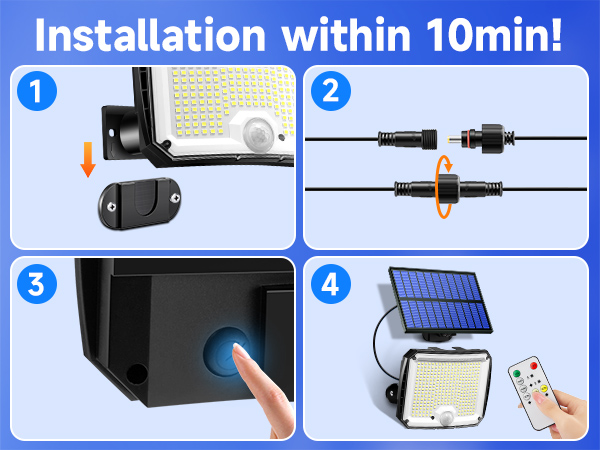 Installation within 10min!

1

2

3

4