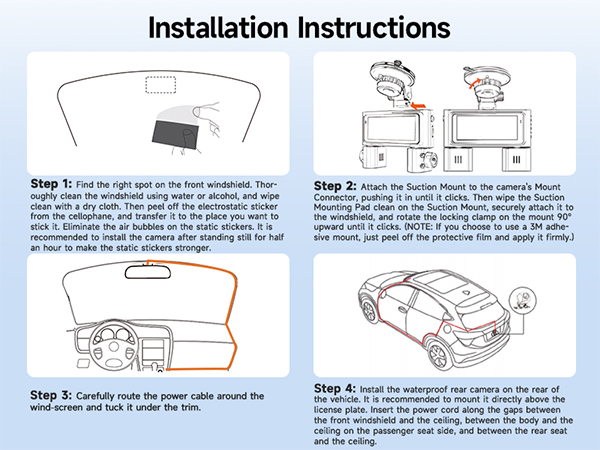 Installation Instructions

Step 1: Find the right spot on the front windshield. Thoroughly clean the windshield using water or alcohol, and wipe clean with a dry cloth. Then peel off the electrostatic sticker from the cellophane, and transfer it to the place you want to stick it. Eliminate the air bubbles on the static stickers. It is recommended to install the camera after standing still for half an hour to make the static stickers stronger.

Step 2: Attach the Suction Mount to the camera's Mount Connector, pushing it in until it clicks. Then wipe the Suction Mounting Pad clean on the Suction Mount, securely attach it to the windshield, and rotate the locking clamp on the mount 90° upward until it clicks. (NOTE: If you choose to use a 3M adhesive mount, just peel off the protective film and apply it firmly.)

Step 3: Carefully route the power cable around the wind-screen and tuck it under the trim.

Step 4: Install the waterproof rear camera on the rear of the vehicle. It is recommended to mount it directly above the license plate. Insert the power cord along the gaps between the front windshield and the ceiling, between the body and the ceiling on the passenger seat side, and between the rear seat and the ceiling.