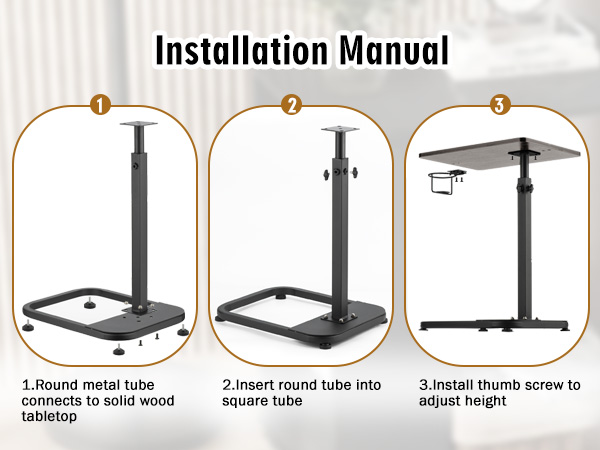 Installation Manual

1

2

3

1.Round metal tube connects to solid wood tabletop

2.Insert round tube into square tube

3.Install thumb screw to adjust height