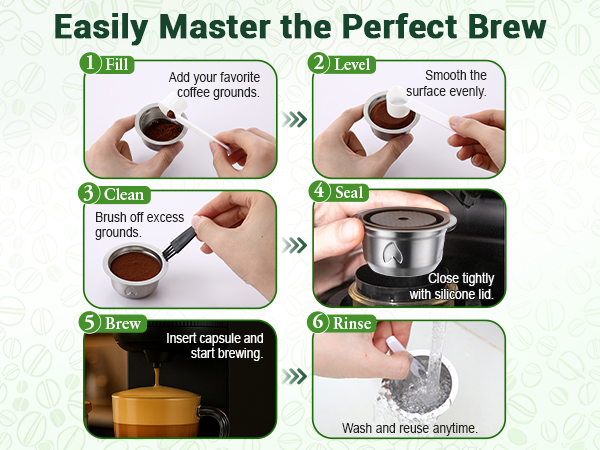 Easily Master the Perfect Brew

1 Fill

Add your favorite coffee grounds.

2 Level

Smooth the surface evenly.

3 Clean

Brush off excess grounds.

4 Seal

Close tightly with silicone lid.

5 Brew

Insert capsule and start brewing.

6 Rinse

Wash and reuse anytime.