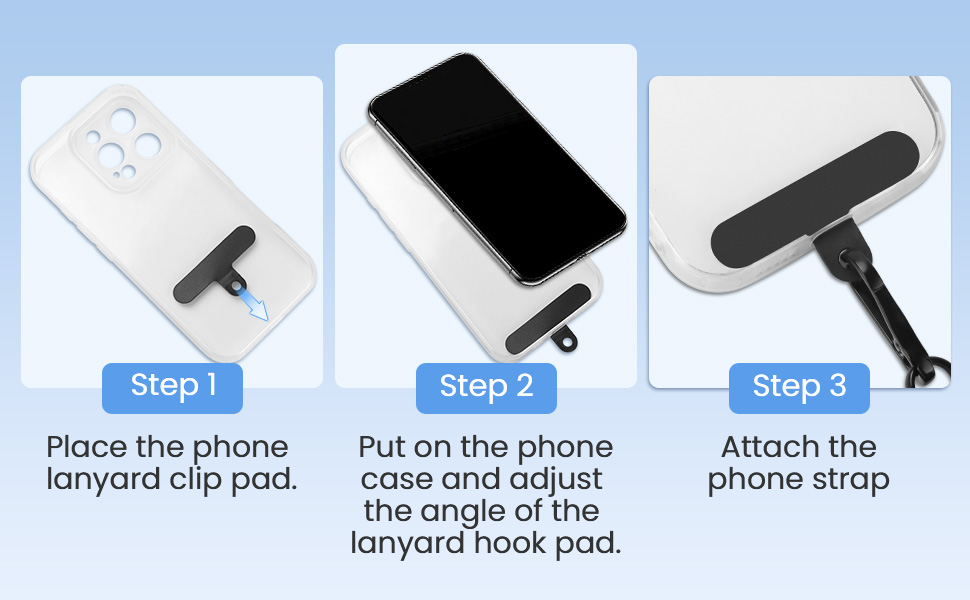 Step 1

Place the phone lanyard clip pad.

Step 2

Put on the phone case and adjust the angle of the lanyard hook pad.

Step 3

Attach the phone strap