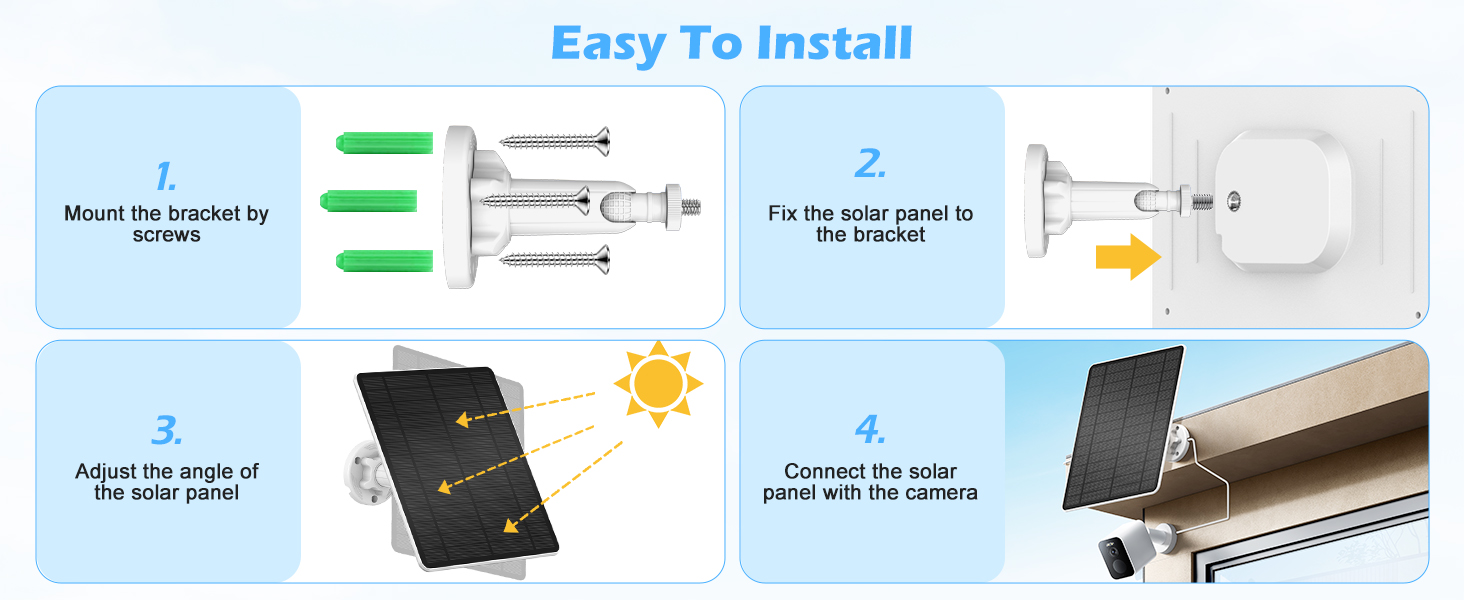 Easy To Install

1.
Mount the bracket by screws

2.
Fix the solar panel to the bracket

3.
Adjust the angle of the solar panel

4.
Connect the solar panel with the camera