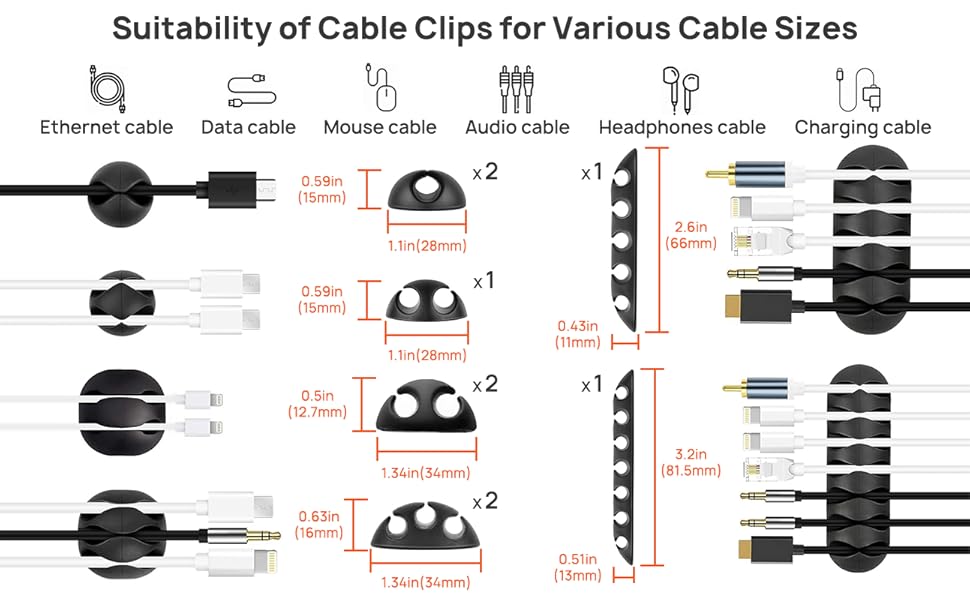 Suitability of Cable Clips for Various Cable Sizes

Ethernet cable
Data cable
Mouse cable
Audio cable
Headphones cable
Charging cable

0.59in (15mm)
x2
1.1in(28mm)

0.59in (15mm)
x1
1.1in(28mm)

0.5in (12.7mm)
x2
1.34in(34mm)

0.63in (16mm)
x2
1.34in(34mm)

x1
2.6in (66mm)
0.43in (11mm)

x1
3.2in (81.5mm)
0.51in (13mm)